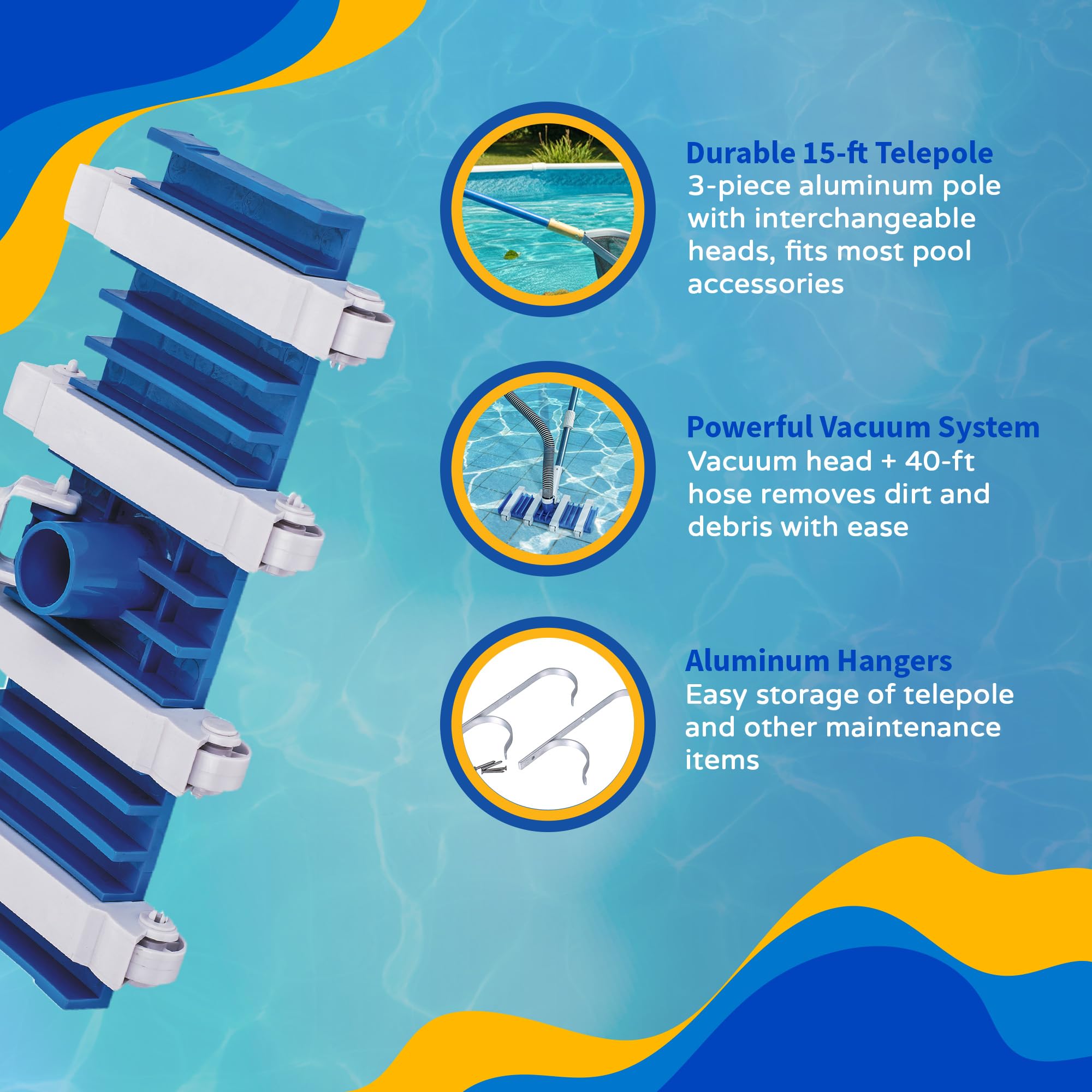 Durable 15-ft Telepole
3-piece aluminum pole with interchangeable heads, fits most pool accessories

Powerful Vacuum System
Vacuum head + 40-ft hose removes dirt and debris with ease

Aluminum Hangers
Easy storage of telepole and other maintenance items